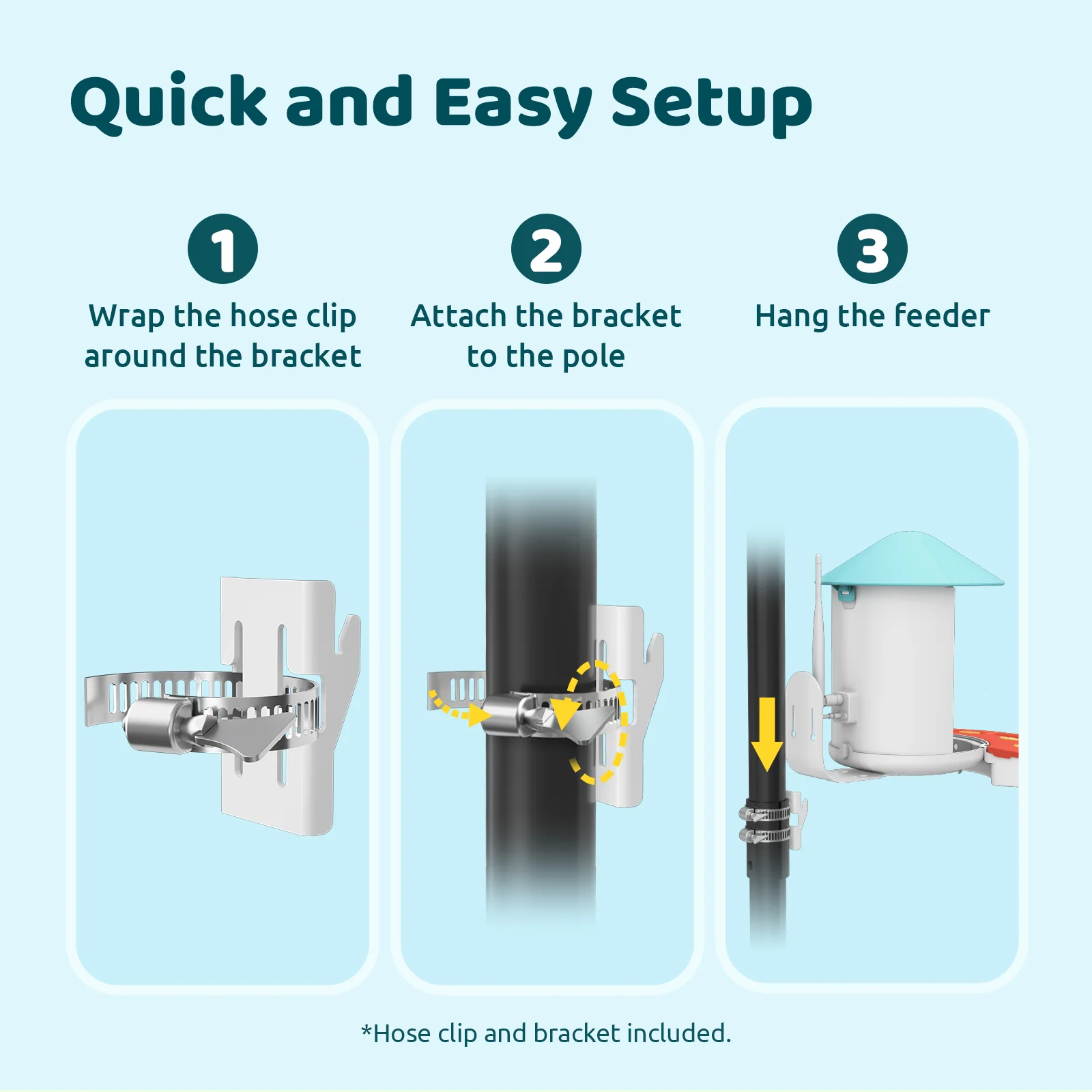 Quick and Easy Setup

1
Wrap the hose clip around the bracket

2
Attach the bracket to the pole

3
Hang the feeder

*Hose clip and bracket included.